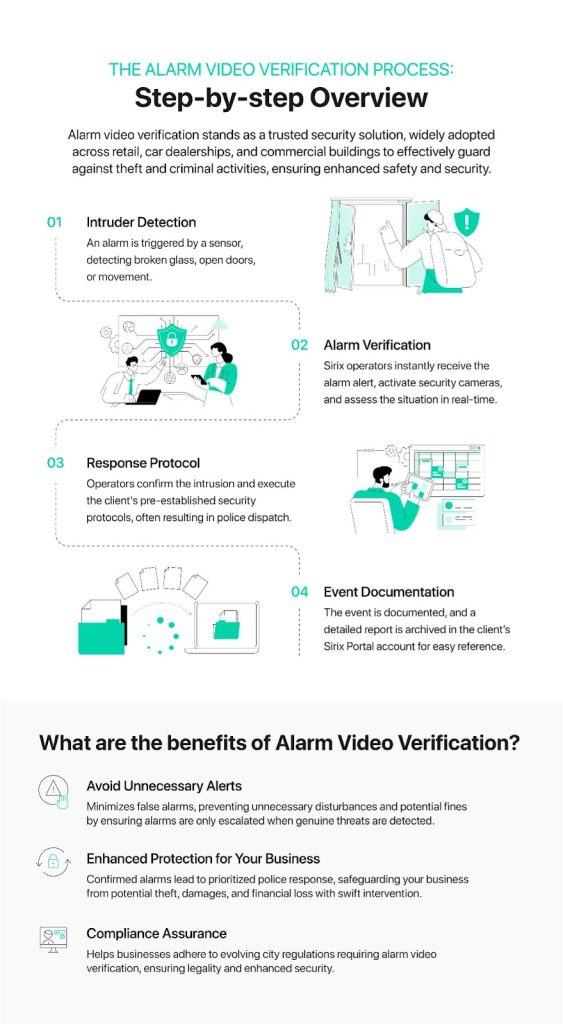 THE ALARM VIDEO VERIFICATION PROCESS:
Step-by-step Overview

Alarm video verification stands as a trusted security solution, widely adopted across retail, car dealerships, and commercial buildings to effectively guard against theft and criminal activities, ensuring enhanced safety and security.

01 Intruder Detection
An alarm is triggered by a sensor, detecting broken glass, open doors, or movement.

02 Alarm Verification
Sirix operators instantly receive the alarm alert, activate security cameras, and assess the situation in real-time.

03 Response Protocol
Operators confirm the intrusion and execute the client's pre-established security protocols, often resulting in police dispatch.

04 Event Documentation
The event is documented, and a detailed report is archived in the client's Sirix Portal account for easy reference.

What are the benefits of Alarm Video Verification?

Avoid Unnecessary Alerts
Minimizes false alarms, preventing unnecessary disturbances and potential fines by ensuring alarms are only escalated when genuine threats are detected.

Enhanced Protection for Your Business
Confirmed alarms lead to prioritized police response, safeguarding your business from potential theft, damages, and financial loss with swift intervention.

Compliance Assurance
Helps businesses adhere to evolving city regulations requiring alarm video verification, ensuring legality and enhanced security.